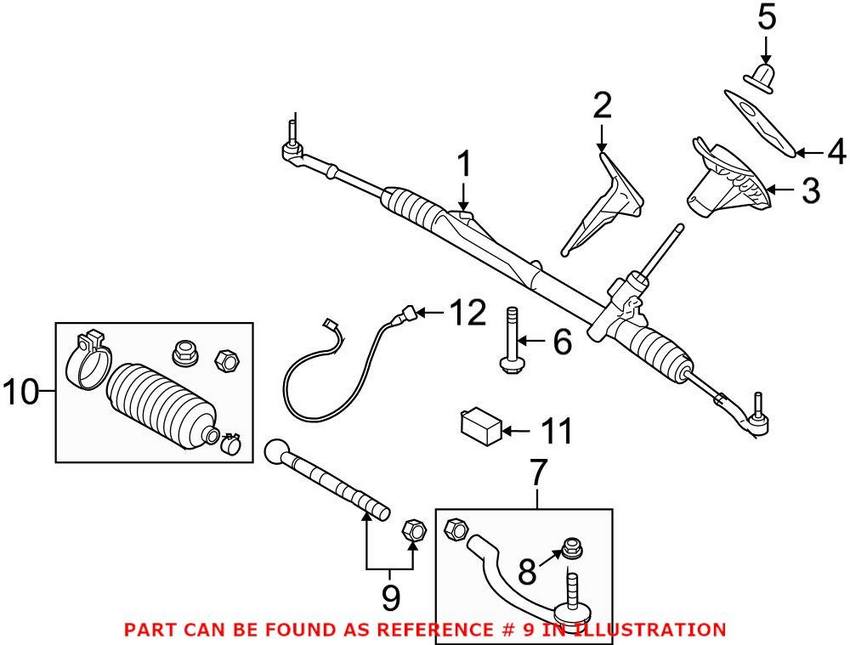 5

2

4

1

3

12

6

10

11

7

8

9

PART CAN BE FOUND AS REFERENCE # 9 IN ILLUSTRATION